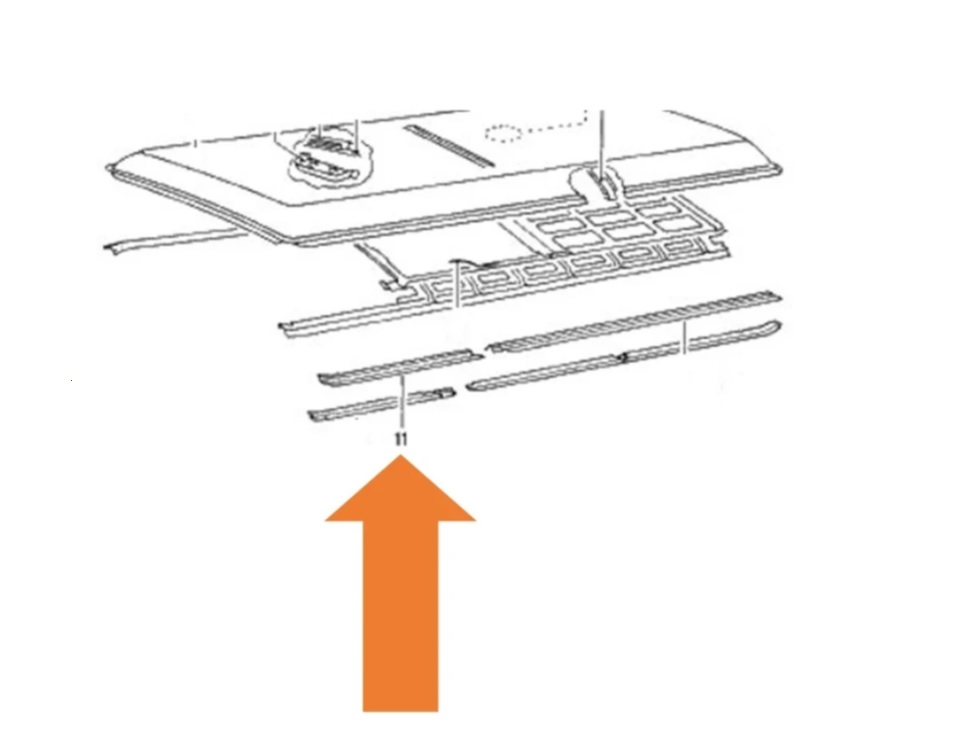 11